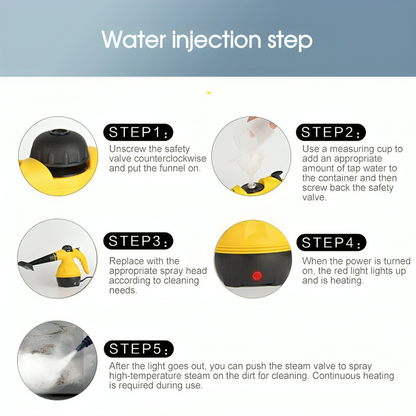 Water injection step

STEP1:

Unscrew the safety valve counterclockwise and put the funnel on.

STEP2:

Use a measuring cup to add an appropriate amount of tap water to the container and then screw back the safety valve.

STEP3:

Replace with the appropriate spray head according to cleaning needs.

STEP4:

When the power is turned on, the red light lights up and is heating.

STEP5:

After the light goes out, you can push the steam valve to spray high-temperature steam on the dirt for cleaning. Continuous heating is required during use.